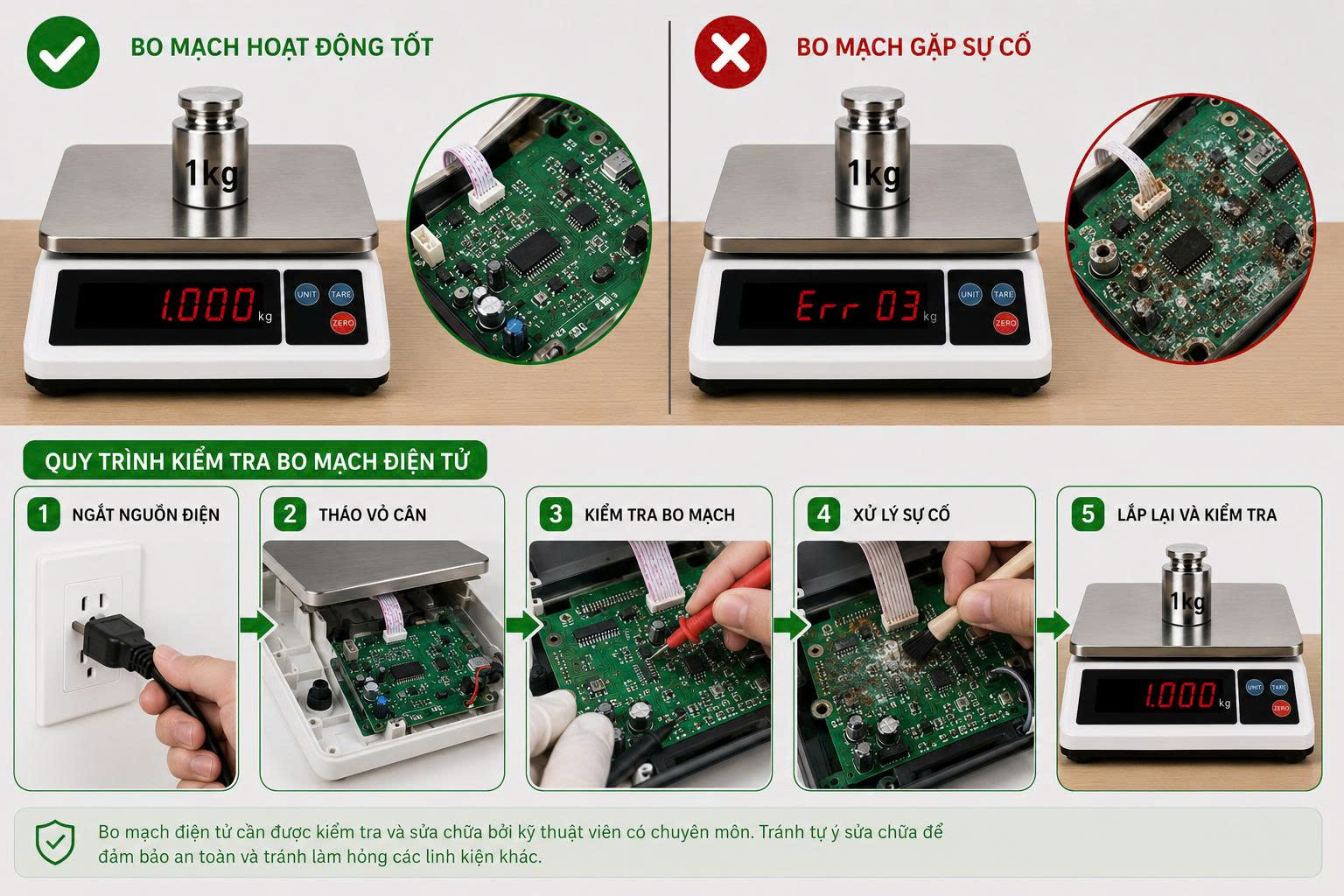 BO MẠCH HOẠT ĐỘNG TỐT

1kg

1.000 kg

UNIT TARE ZERO

BO MẠCH GẶP SỰ CỐ

1kg

Err 03 kg

UNIT TARE ZERO

QUY TRÌNH KIỂM TRA BO MẠCH ĐIỆN TỬ

1 NGẮT NGUỒN ĐIỆN

2 THÁO VỎ CÂN

3 KIỂM TRA BO MẠCH

4 XỬ LÝ SỰ CỐ

5 LẮP LẠI VÀ KIỂM TRA

1kg

1.000 kg

UNIT TARE ZERO

Bo mạch điện tử cần được kiểm tra và sửa chữa bởi kỹ thuật viên có chuyên môn. Tránh tự ý sửa chữa để đảm bảo an toàn và tránh làm hỏng các linh kiện khác.